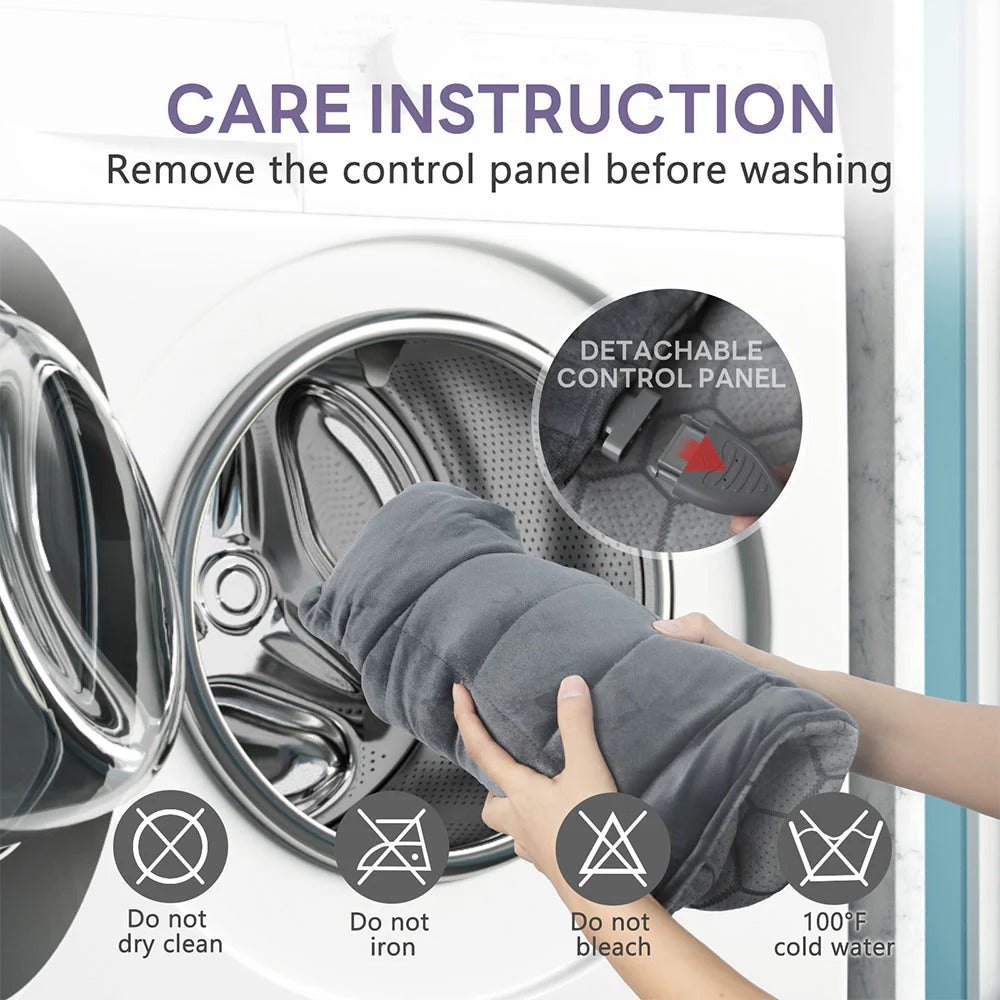 CARE INSTRUCTION
Remove the control panel before washing

DETACHABLE CONTROL PANEL

Do not dry clean

Do not iron

Do not bleach

100°F cold water